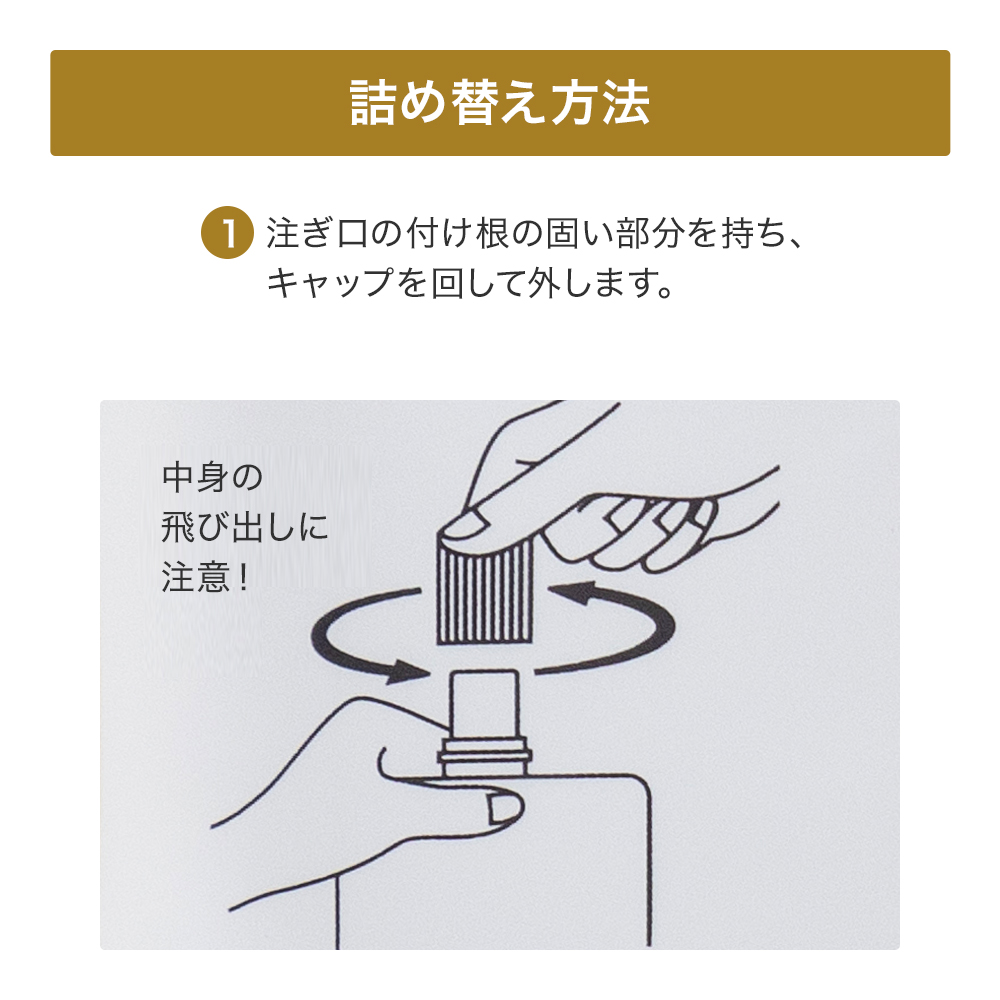 詰め替え方法

1 注ぎ口の付け根の固い部分を持ち、キャップを回して外します。

中身の
飛び出しに
注意！